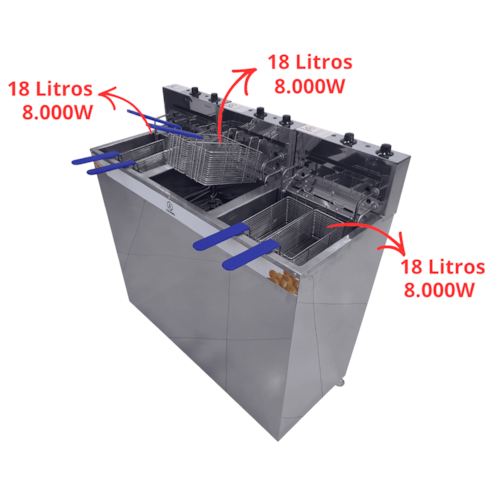 18 Litros
8.000W

18 Litros
8.000W

18 Litros
8.000W