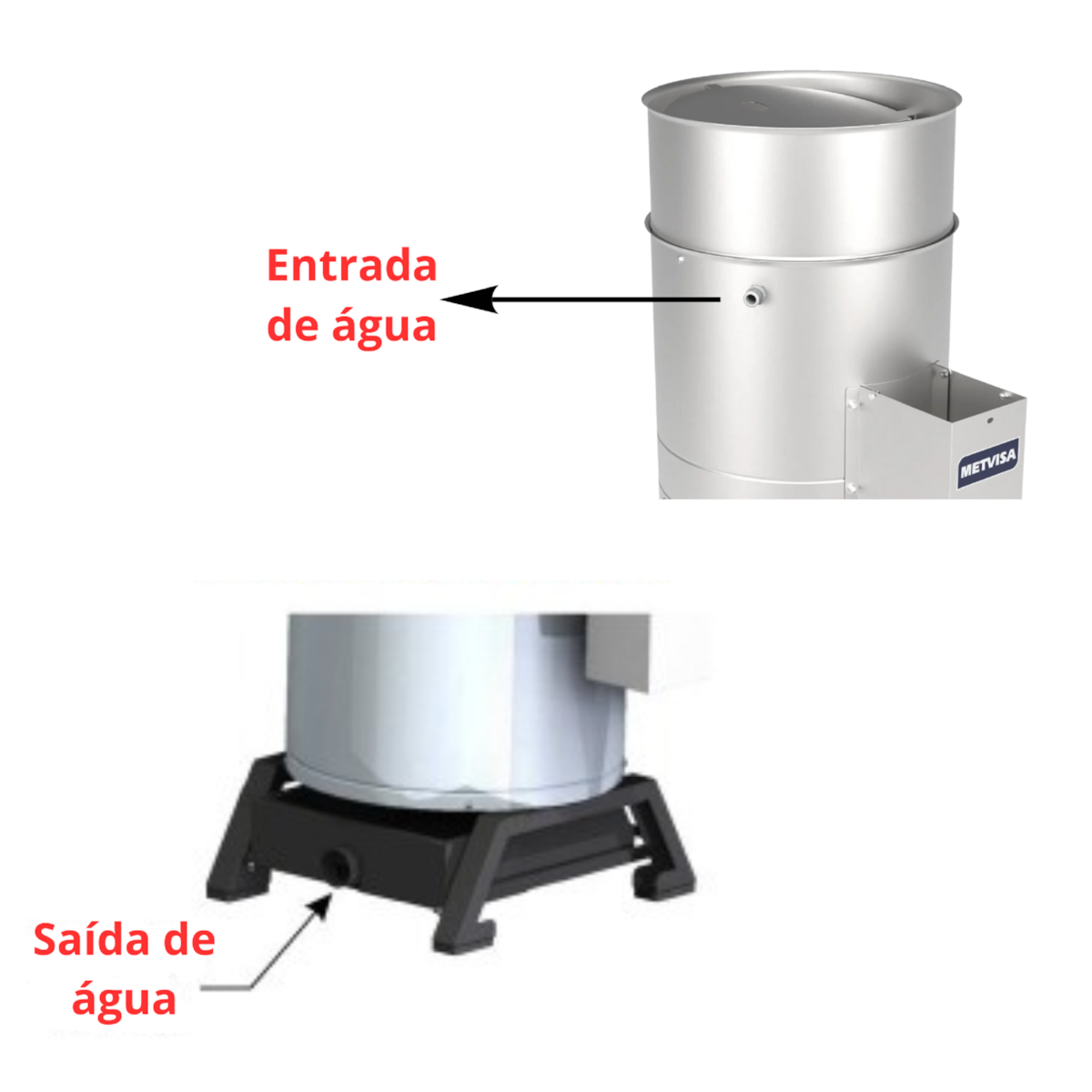 Entrada de água

METVISA

Saída de água